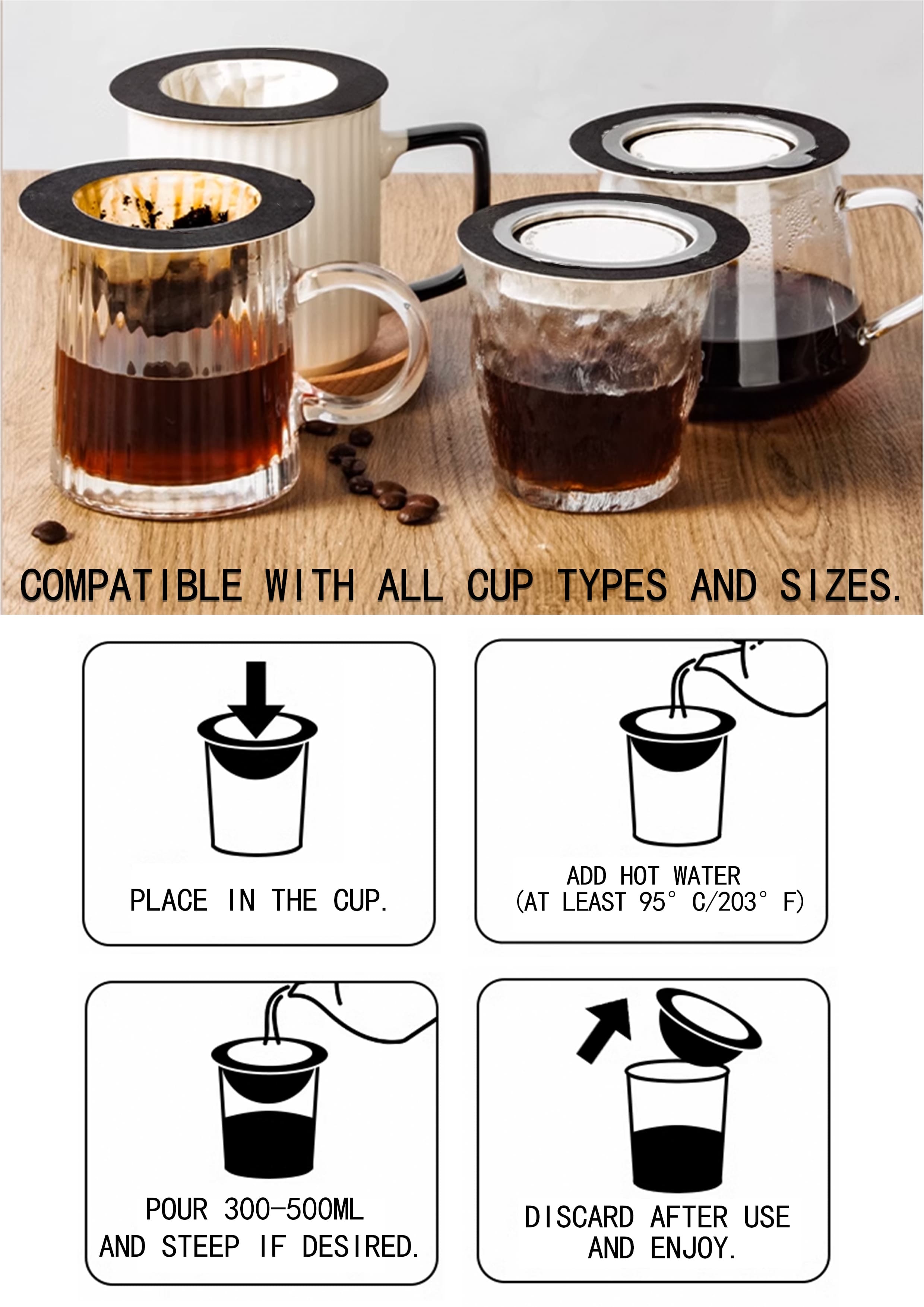 COMPATIBLE WITH ALL CUP TYPES AND SIZES.

PLACE IN THE CUP.

ADD HOT WATER
(AT LEAST 95° C/203° F)

POUR 300-500ML
AND STEEP IF DESIRED.

DISCARD AFTER USE
AND ENJOY.