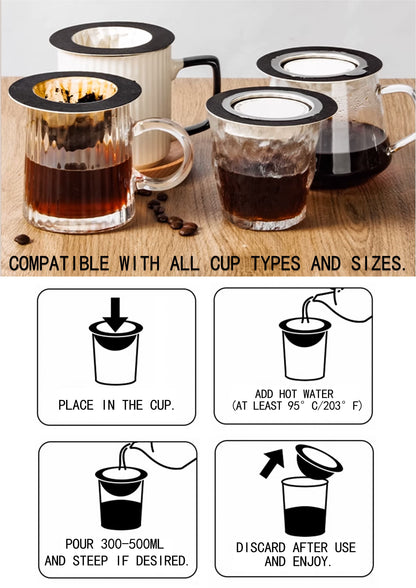 COMPATIBLE WITH ALL CUP TYPES AND SIZES.

PLACE IN THE CUP.

ADD HOT WATER
(AT LEAST 95° C/203° F)

POUR 300-500ML
AND STEEP IF DESIRED.

DISCARD AFTER USE
AND ENJOY.